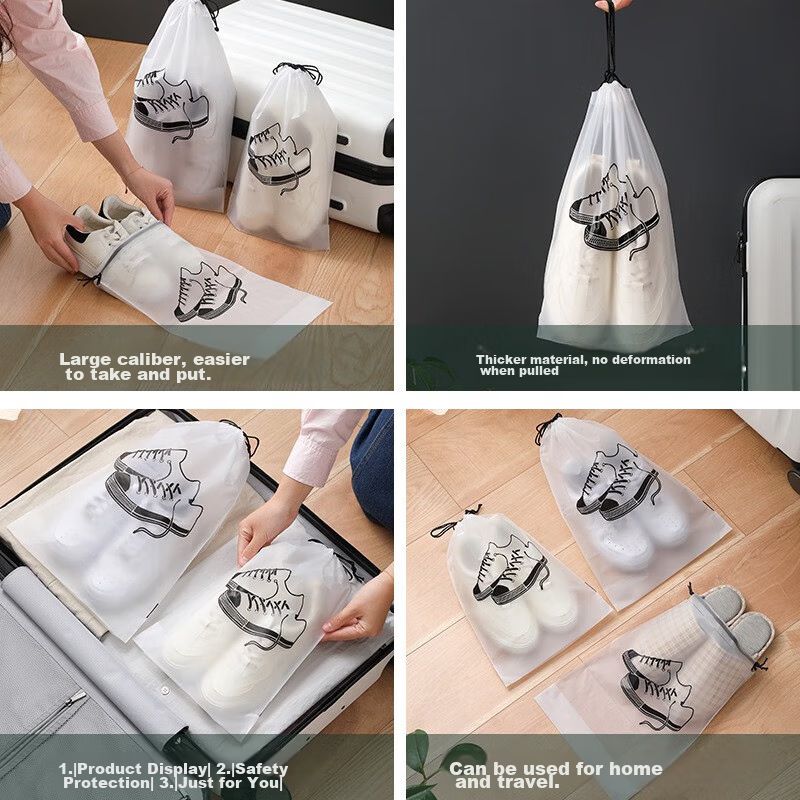 Large caliber, easier to take and put.

Thicker material, no deformation when pulled

1.|Product Display| 2.|Safety Protection| 3.|Just for You|

Can be used for home and travel.