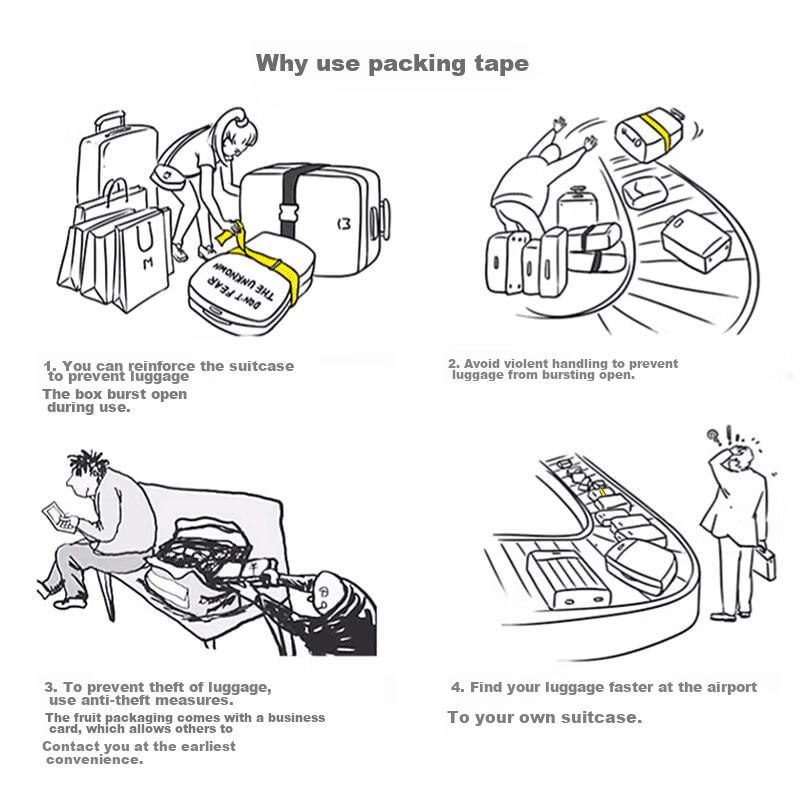 Why use packing tape

M

DON'T FEAR THE UNKNOWN

1. You can reinforce the suitcase to prevent luggage

The box burst open during use.

2. Avoid violent handling to prevent luggage from bursting open.

3. To prevent theft of luggage, use anti-theft measures.

The fruit packaging comes with a business card, which allows others to

Contact you at the earliest convenience.

4. Find your luggage faster at the airport

To your own suitcase.