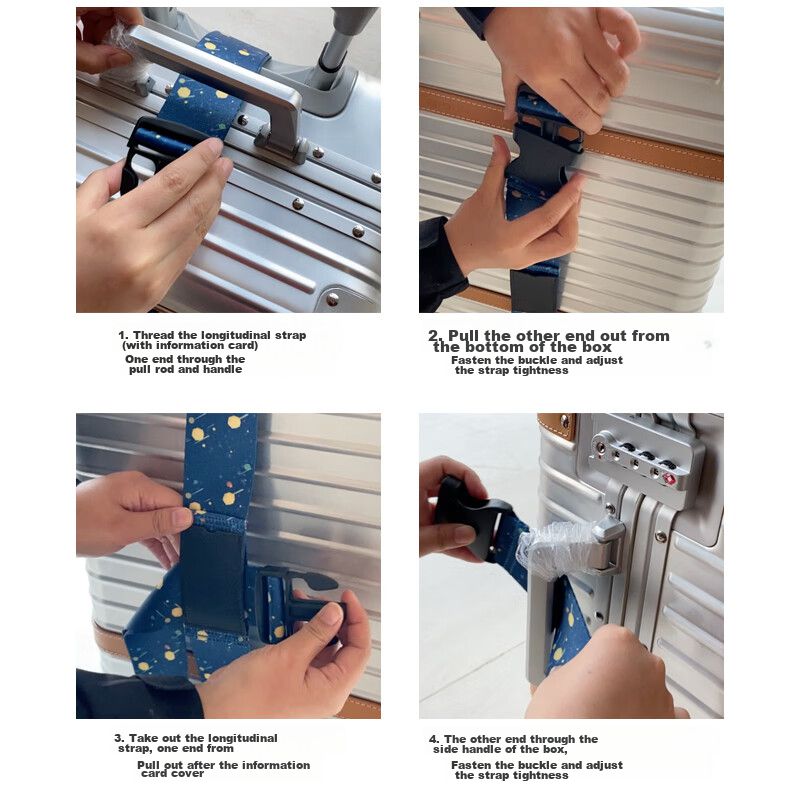 1. Thread the longitudinal strap (with information card)
One end through the pull rod and handle

2. Pull the other end out from the bottom of the box
Fasten the buckle and adjust the strap tightness

3. Take out the longitudinal strap, one end from
Pull out after the information card cover

4. The other end through the side handle of the box,
Fasten the buckle and adjust the strap tightness