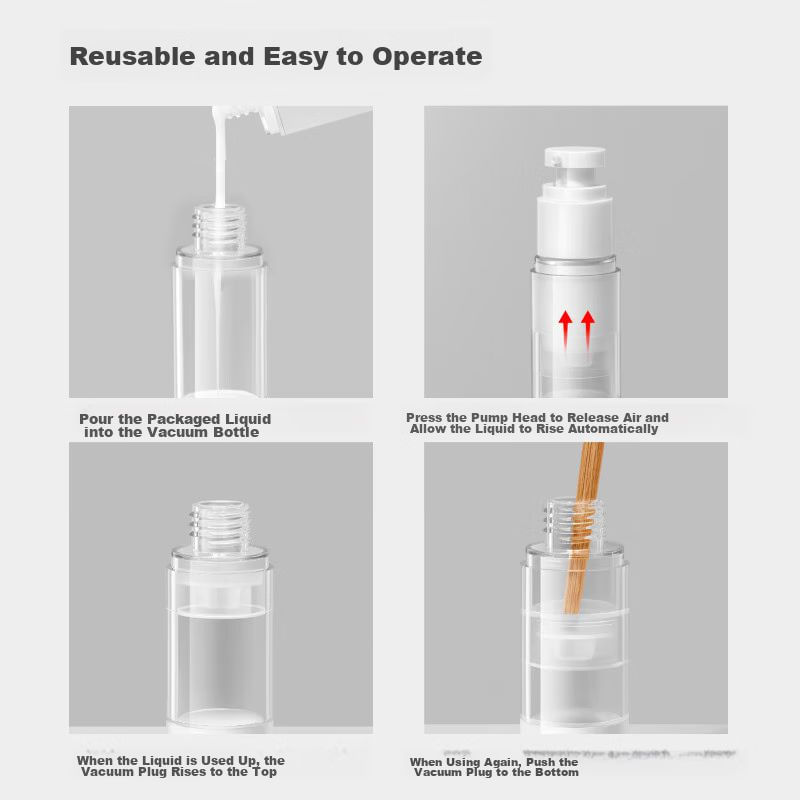 Reusable and Easy to Operate

Pour the Packaged Liquid into the Vacuum Bottle

Press the Pump Head to Release Air and Allow the Liquid to Rise Automatically

When the Liquid is Used Up, the Vacuum Plug Rises to the Top

When Using Again, Push the Vacuum Plug to the Bottom