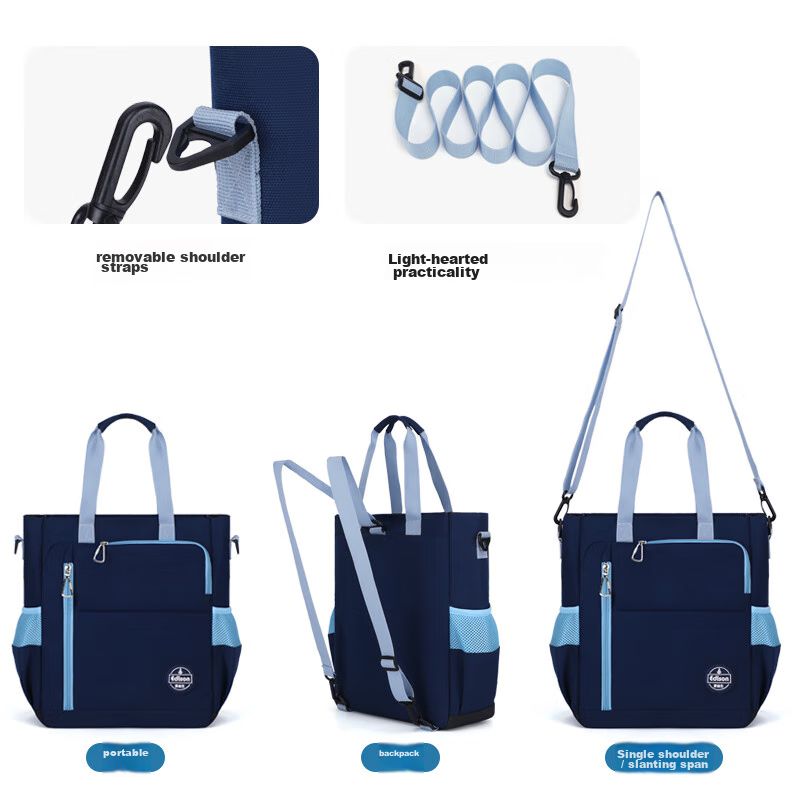 removable shoulder straps

Light-hearted practicality

Edison

Edison

portable

backpack

Single shoulder / slanting span