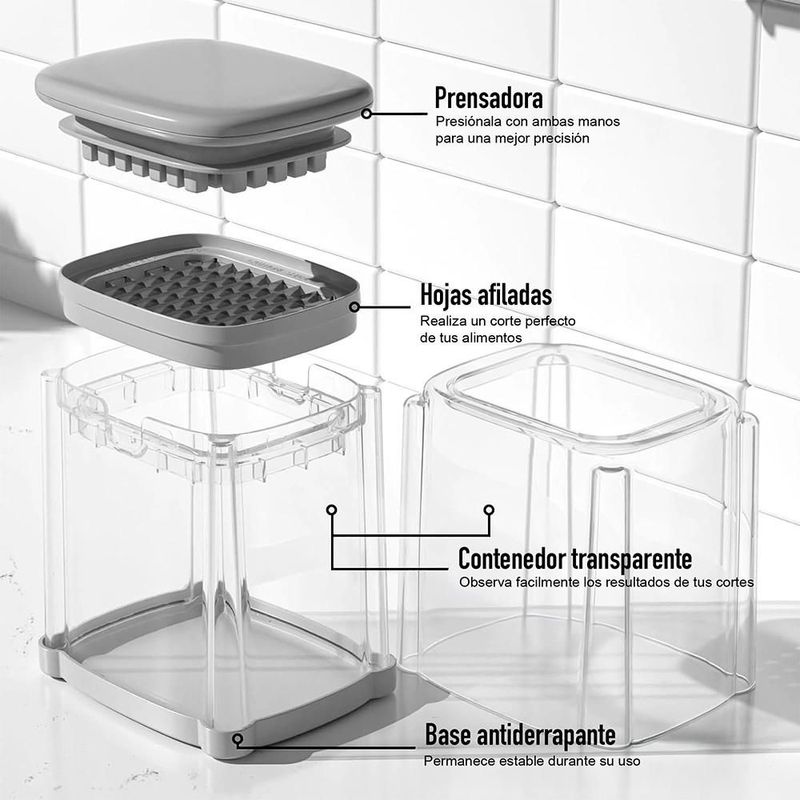 Prensadora
Presiónala con ambas manos para una mejor precisión

Hojas afiladas
Realiza un corte perfecto de tus alimentos

Contenedor transparente
Observa facilmente los resultados de tus cortes

Base antiderrapante
Permanece estable durante su uso