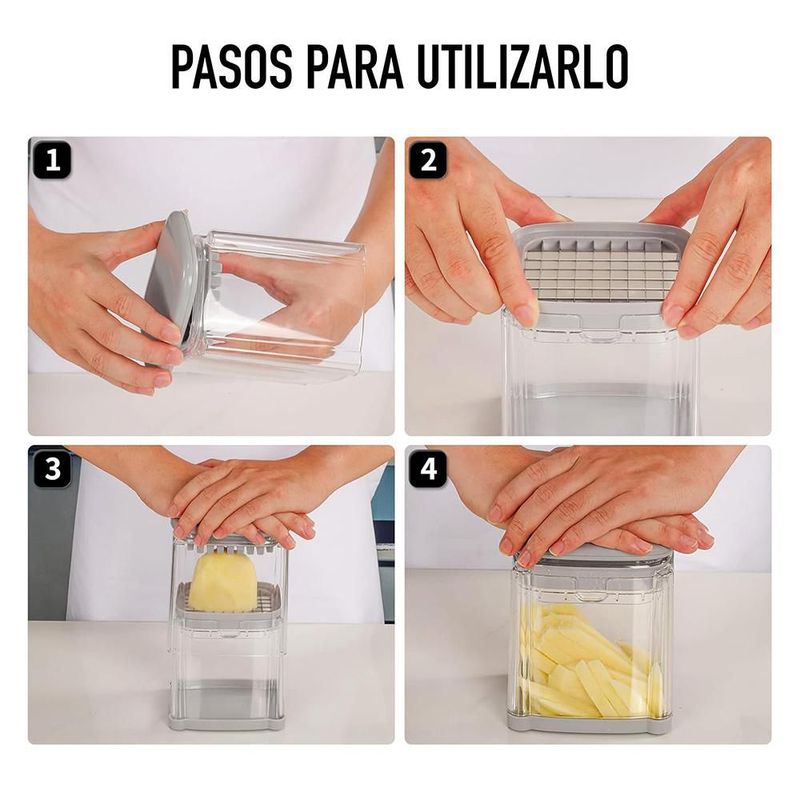 PASOS PARA UTILIZARLO

1

2

3

4