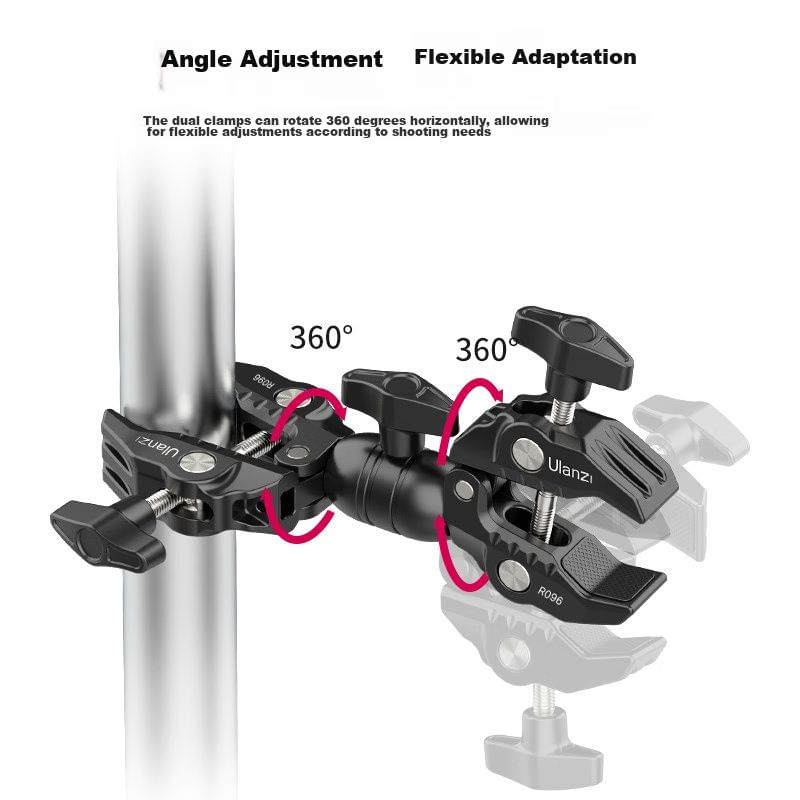 Angle Adjustment Flexible Adaptation

The dual clamps can rotate 360 degrees horizontally, allowing for flexible adjustments according to shooting needs

360°

360°

R096

Ulanzi

Ulanzi

R096