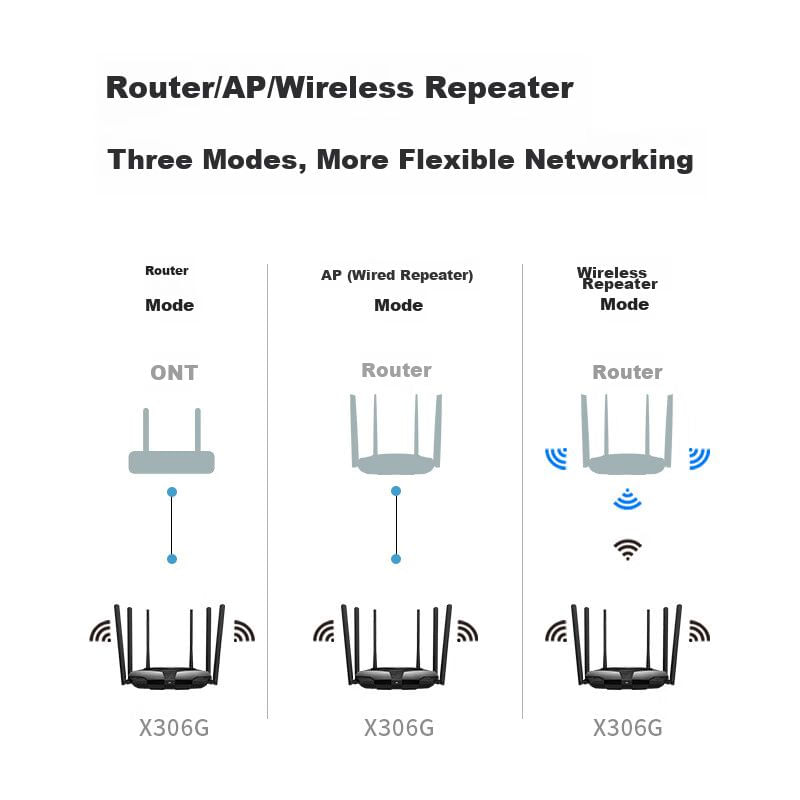 Router/AP/Wireless Repeater

Three Modes, More Flexible Networking

Router
Mode

ONT

X306G

AP (Wired Repeater)
Mode

Router

X306G

Wireless
Repeater
Mode

Router

X306G