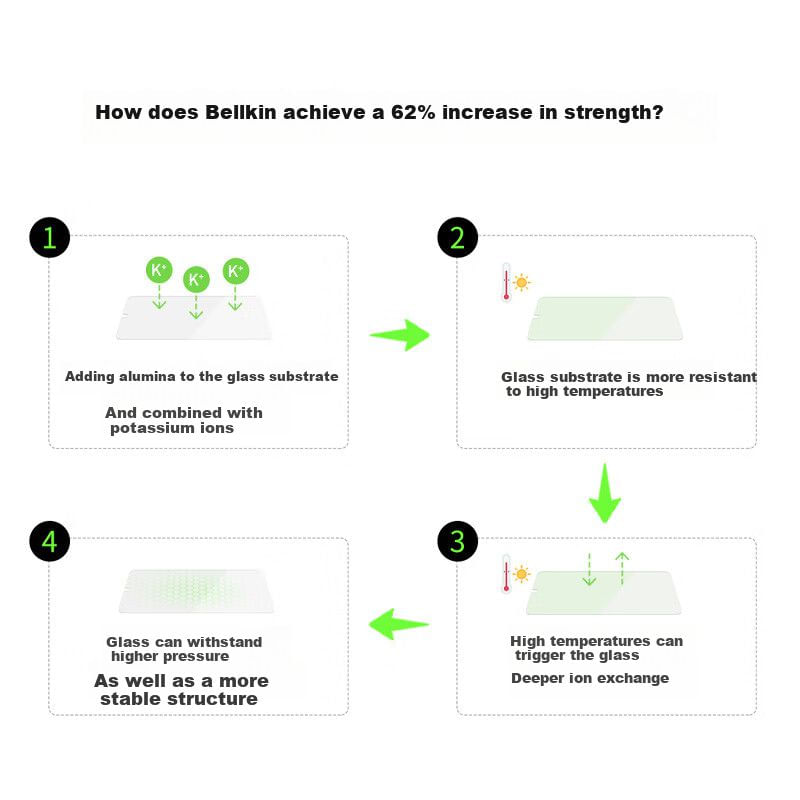 How does Bellkin achieve a 62% increase in strength?

1

$K^+$ $K^+$ $K^+$

Adding alumina to the glass substrate

And combined with potassium ions

2

Glass substrate is more resistant to high temperatures

3

High temperatures can trigger the glass

Deeper ion exchange

4

Glass can withstand higher pressure

As well as a more stable structure