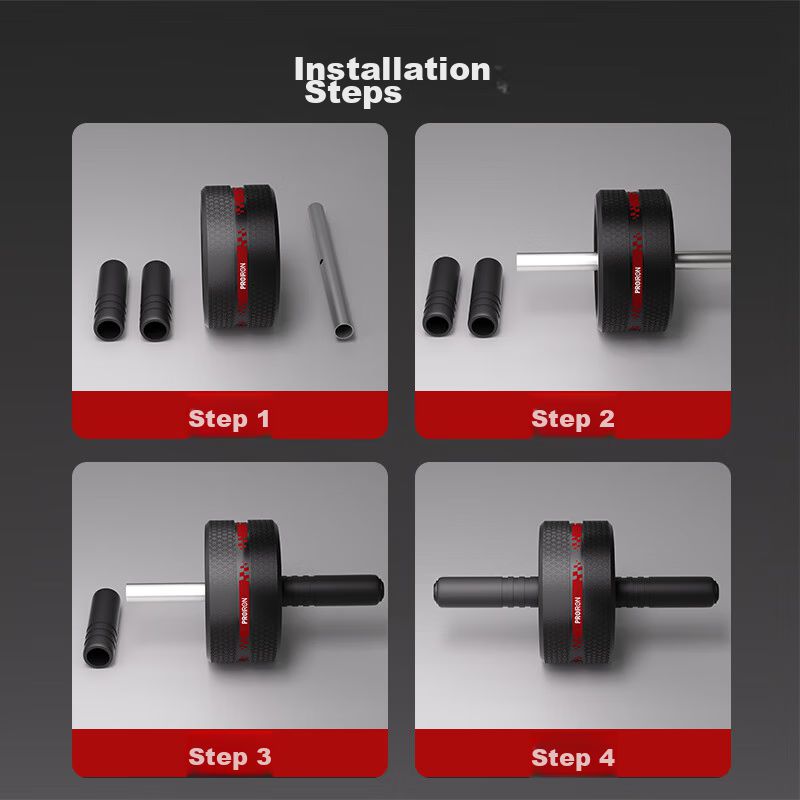 Installation Steps

PROIRON

Step 1

PROIRON

Step 2

PROIRON

Step 3

PROIRON

Step 4