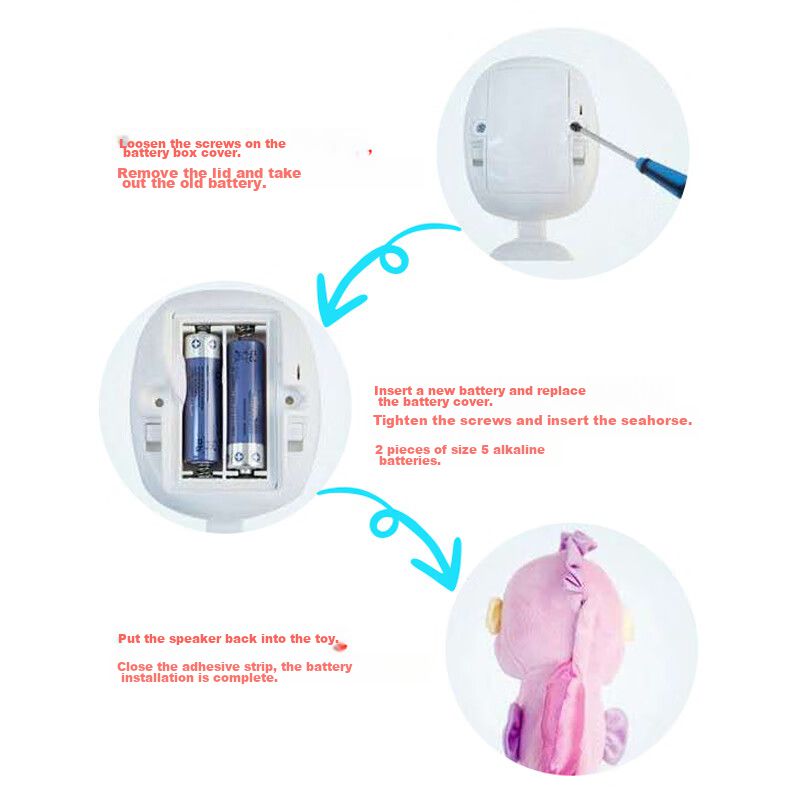 Loosen the screws on the battery box cover.

Remove the lid and take out the old battery.

Insert a new battery and replace the battery cover.

Tighten the screws and insert the seahorse.

2 pieces of size 5 alkaline batteries.

Put the speaker back into the toy.

Close the adhesive strip, the battery installation is complete.