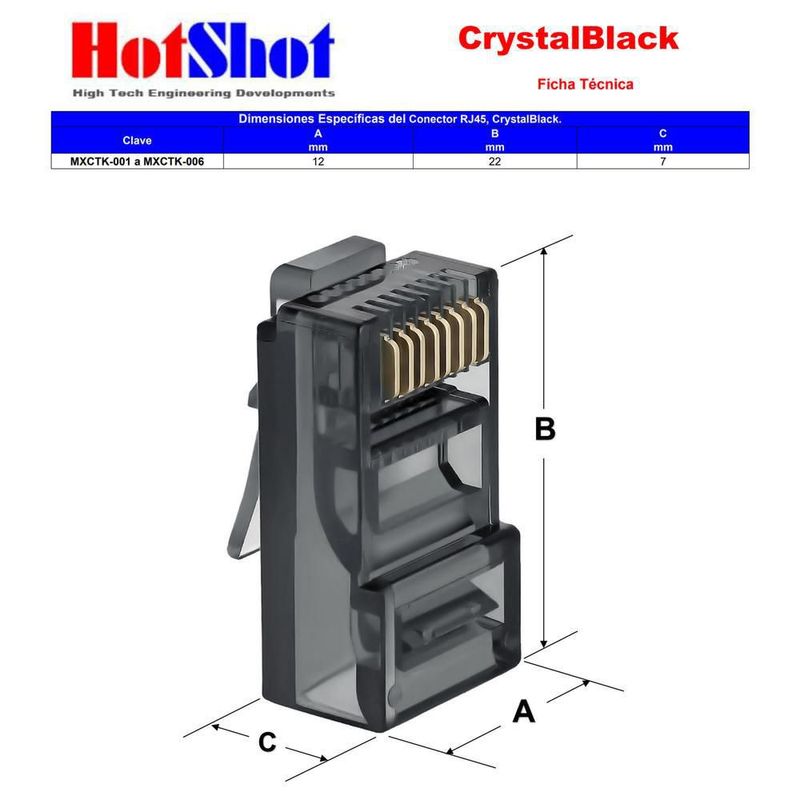 HotShot
High Tech Engineering Developments

CrystalBlack

Ficha Técnica

Dimensiones Específicas del Conector RJ45, CrystalBlack.

| Clave | A mm | B mm | C mm |
|---|---|---|---|
| MXCTK-001 a MXCTK-006 | 12 | 22 | 7 |

B

A

C