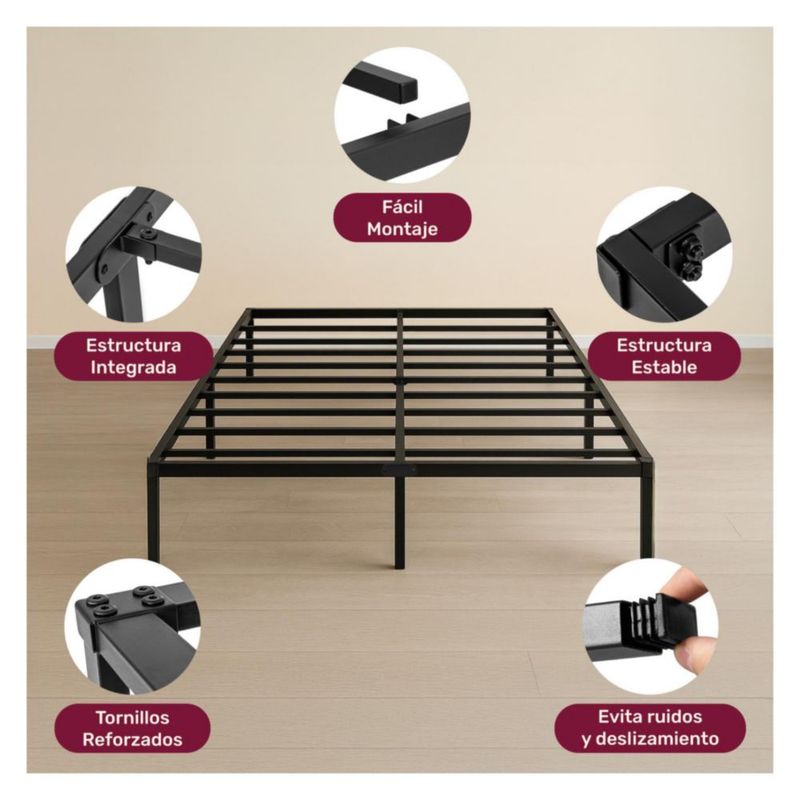 Fácil Montaje

Estructura Integrada

Estructura Estable

Tornillos Reforzados

Evita ruidos y deslizamiento