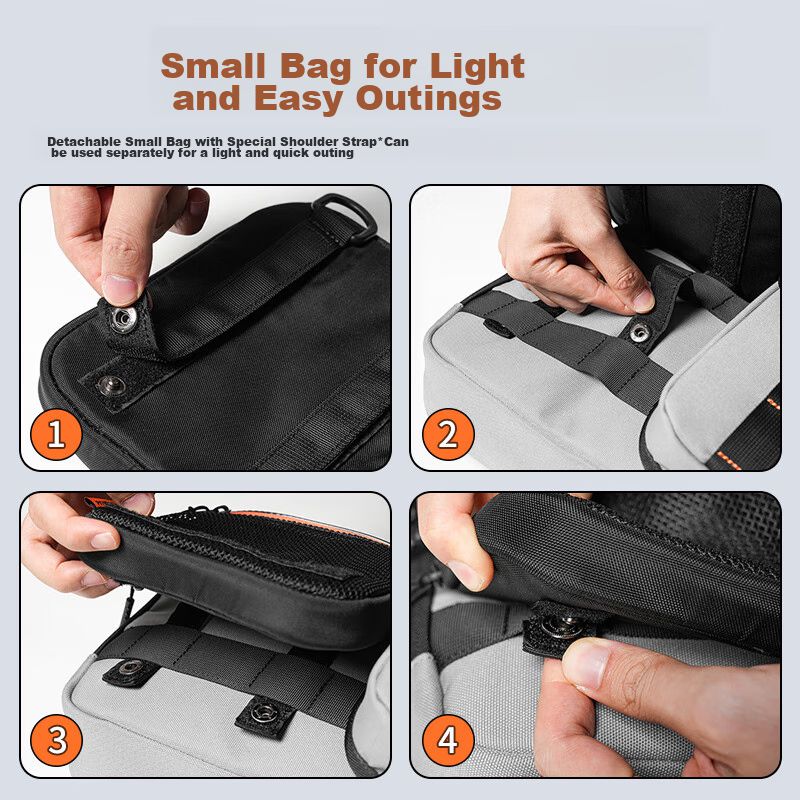 Small Bag for Light and Easy Outings

Detachable Small Bag with Special Shoulder Strap*Can be used separately for a light and quick outing

1

2

3

4