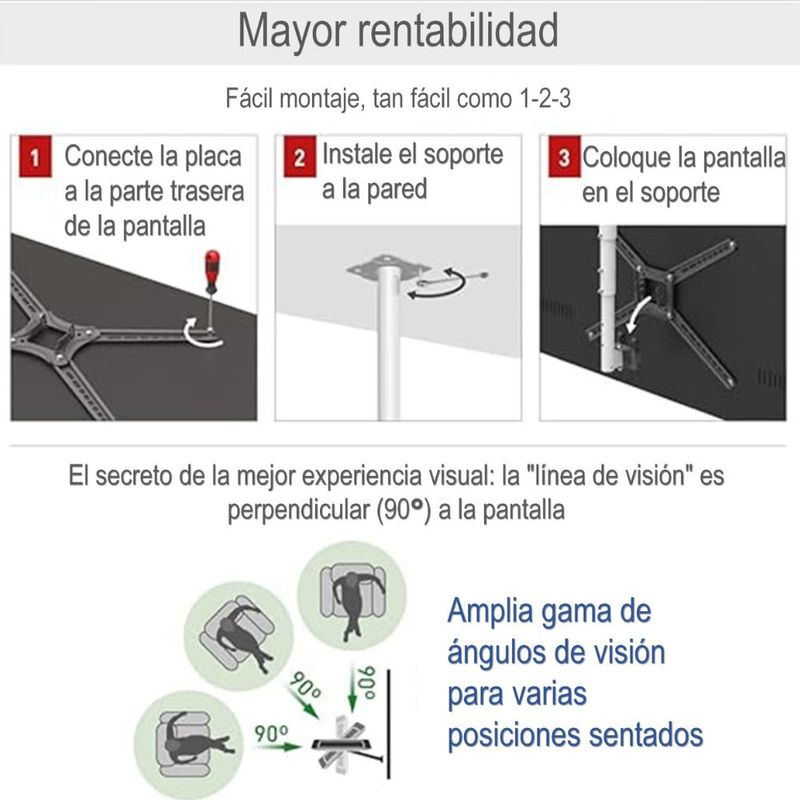 Mayor rentabilidad

Fácil montaje, tan fácil como 1-2-3

1 Conecte la placa a la parte trasera de la pantalla

2 Instale el soporte a la pared

3 Coloque la pantalla en el soporte

El secreto de la mejor experiencia visual: la "línea de visión" es perpendicular (90°) a la pantalla

90°

90°

90°

Amplia gama de ángulos de visión para varias posiciones sentados