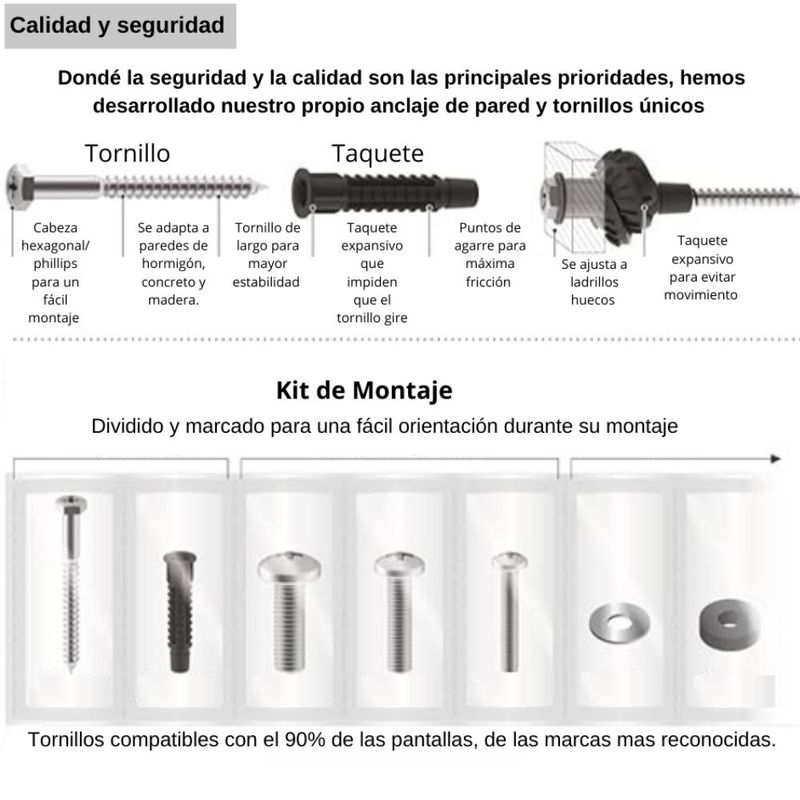 Calidad y seguridad

Dondé la seguridad y la calidad son las principales prioridades, hemos desarrollado nuestro propio anclaje de pared y tornillos únicos

Tornillo

Taquete

Cabeza hexagonal/ phillips para un fácil montaje

Se adapta a paredes de hormigón, concreto y madera.

Tornillo de largo para mayor estabilidad

Taquete expansivo que impiden que el tornillo gire

Puntos de agarre para máxima fricción

Se ajusta a ladrillos huecos

Taquete expansivo para evitar movimiento

Kit de Montaje

Dividido y marcado para una fácil orientación durante su montaje

Tornillos compatibles con el 90% de las pantallas, de las marcas mas reconocidas.