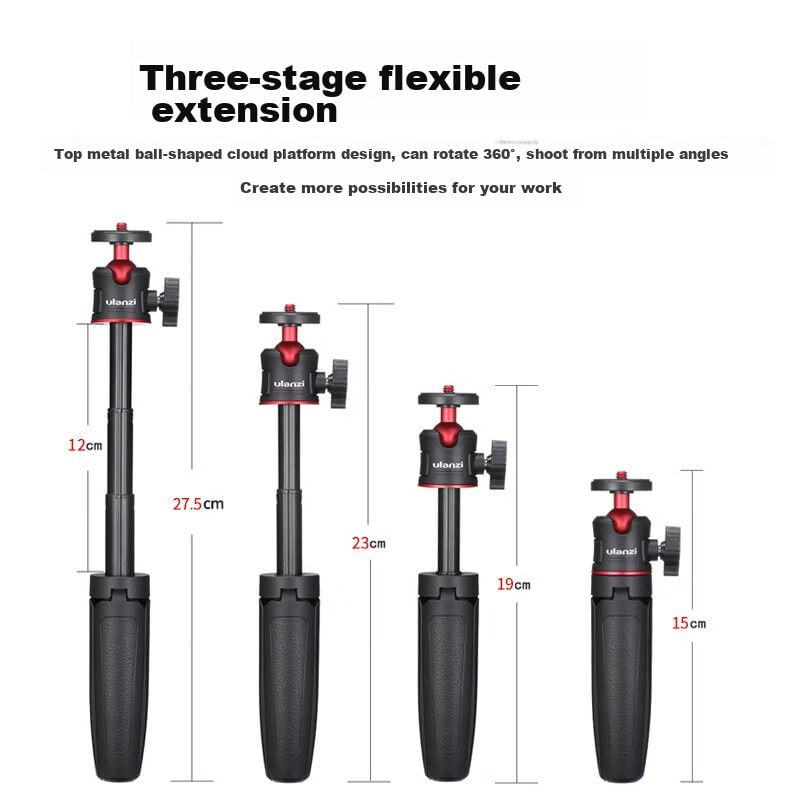 Three-stage flexible extension

Top metal ball-shaped cloud platform design, can rotate 360°, shoot from multiple angles

Create more possibilities for your work

ulanzi

12cm

27.5cm

ulanzi

23cm

ulanzi

19cm

ulanzi

15cm