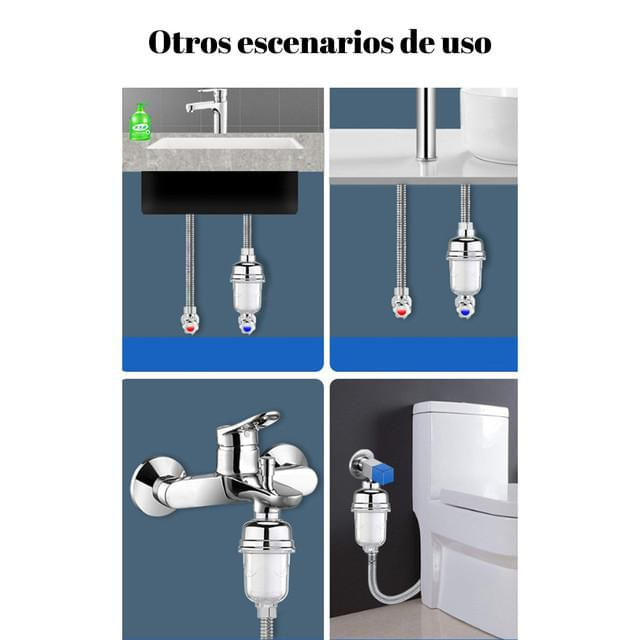 Otros escenarios de uso