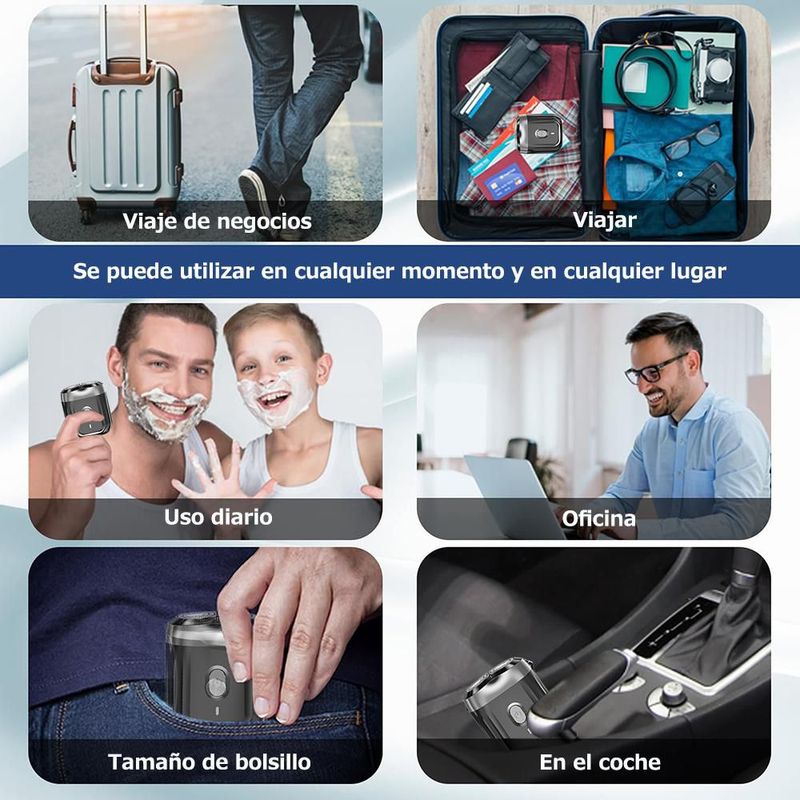 Viaje de negocios

Viajar

Se puede utilizar en cualquier momento y en cualquier lugar

Uso diario

Oficina

Tamaño de bolsillo

En el coche