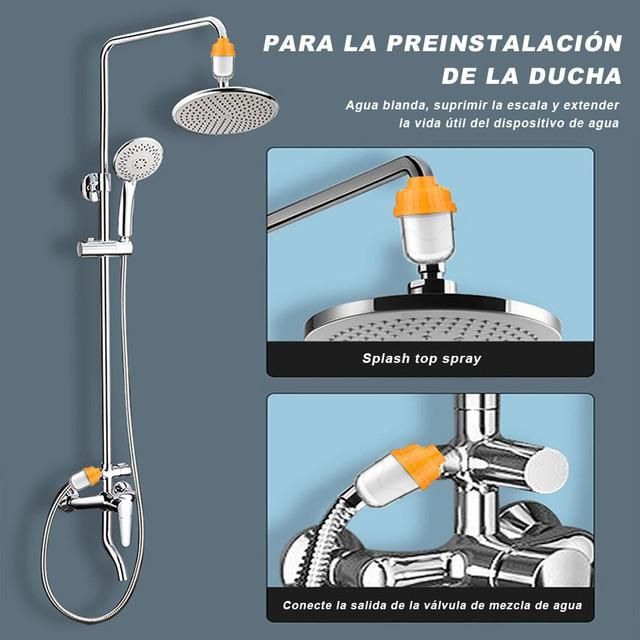 PARA LA PREINSTALACIÓN DE LA DUCHA

Agua blanda, suprimir la escala y extender la vida útil del dispositivo de agua

Splash top spray

Conecte la salida de la válvula de mezcla de agua