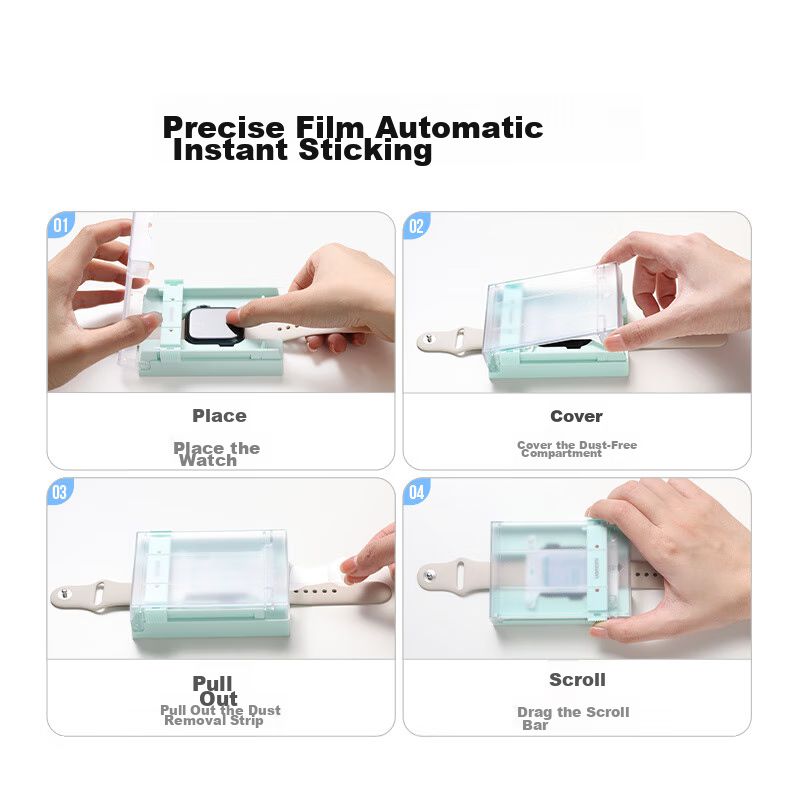 Precise Film Automatic Instant Sticking

01

Place

Place the Watch

02

Cover

Cover the Dust-Free Compartment

03

Pull Out

Pull Out the Dust Removal Strip

04

Scroll

Drag the Scroll Bar