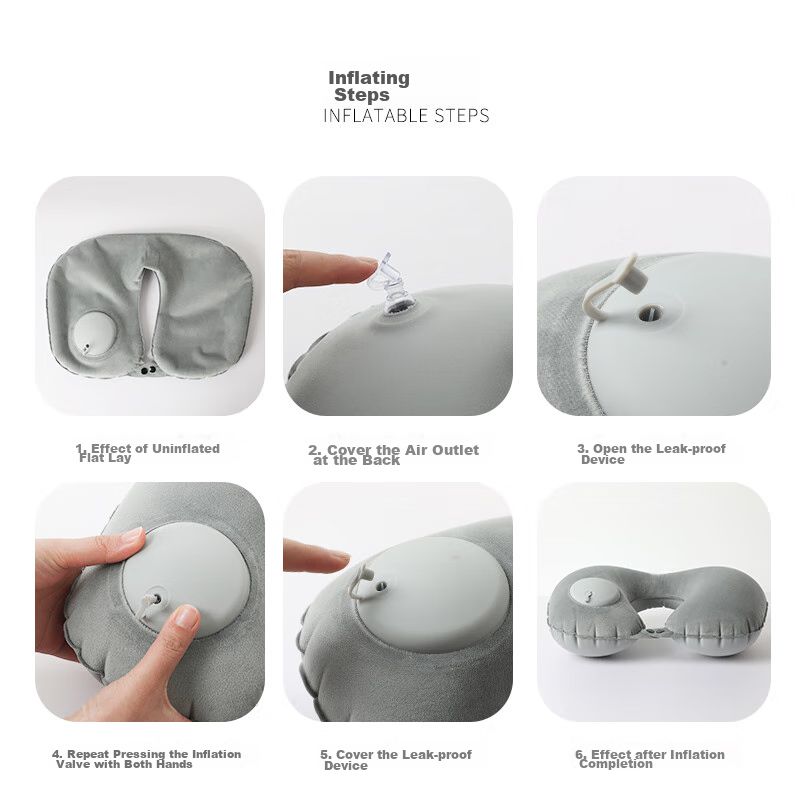 Inflating Steps
INFLATABLE STEPS

1. Effect of Uninflated Flat Lay

2. Cover the Air Outlet at the Back

3. Open the Leak-proof Device

4. Repeat Pressing the Inflation Valve with Both Hands

5. Cover the Leak-proof Device

6. Effect after Inflation Completion