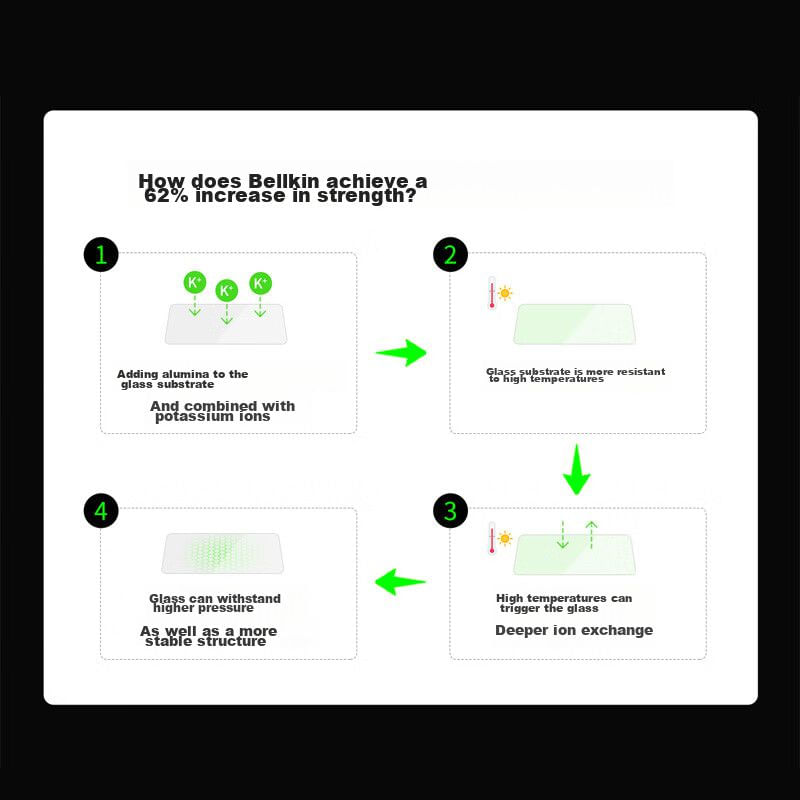 How does Bellkin achieve a 62% increase in strength?

1

$K^+$ $K^+$ $K^+$

Adding alumina to the glass substrate

And combined with potassium ions

2

Glass substrate is more resistant to high temperatures

3

High temperatures can trigger the glass

Deeper ion exchange

4

Glass can withstand higher pressure

As well as a more stable structure