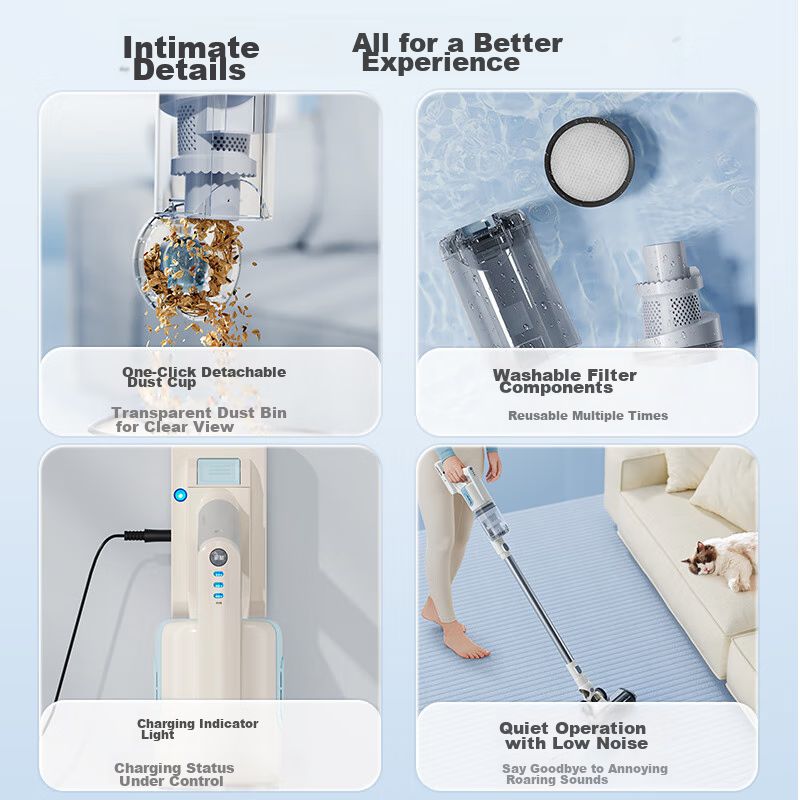 Intimate Details

All for a Better Experience

One-Click Detachable Dust Cup

Transparent Dust Bin for Clear View

Washable Filter Components

Reusable Multiple Times

Charging Indicator Light

Charging Status Under Control

Quiet Operation with Low Noise

Say Goodbye to Annoying Roaring Sounds