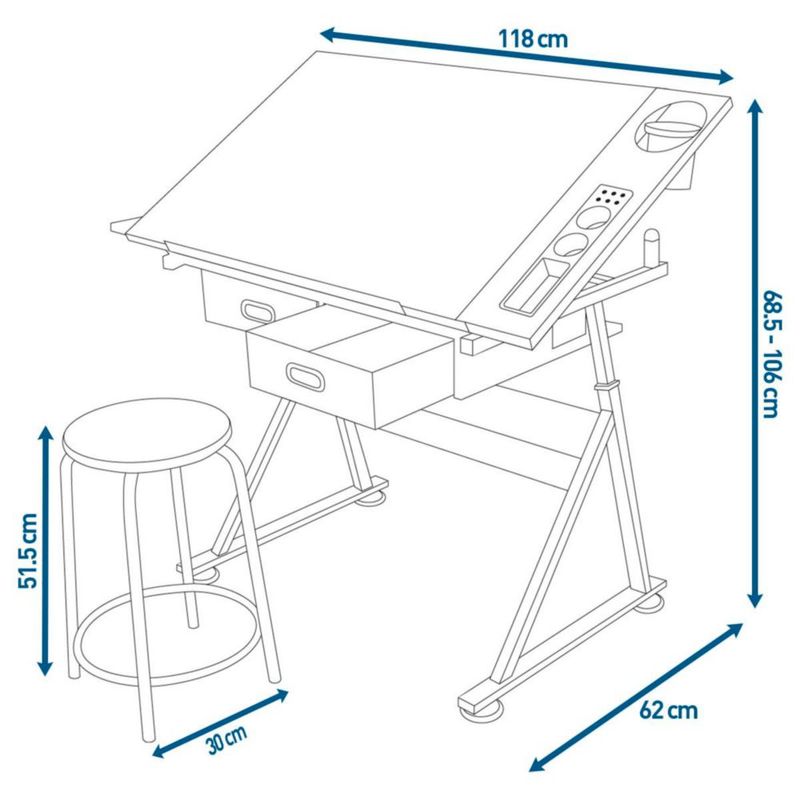 118 cm

68.5 - 106 cm

51.5 cm

30 cm

62 cm