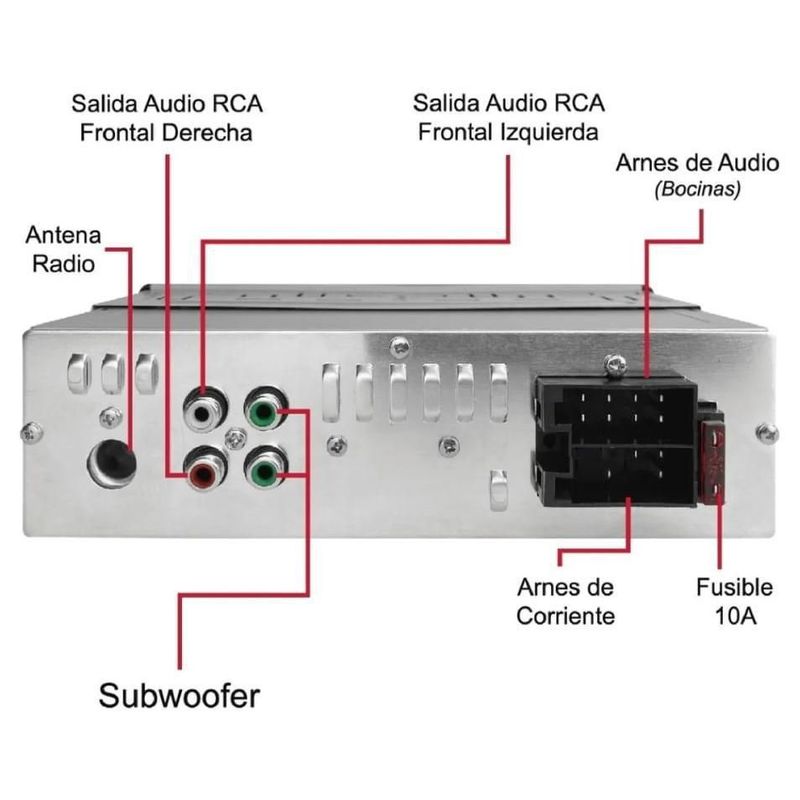 Salida Audio RCA
Frontal Derecha

Salida Audio RCA
Frontal Izquierda

Arnes de Audio
(Bocinas)

Antena
Radio

Arnes de
Corriente

Fusible
10A

Subwoofer