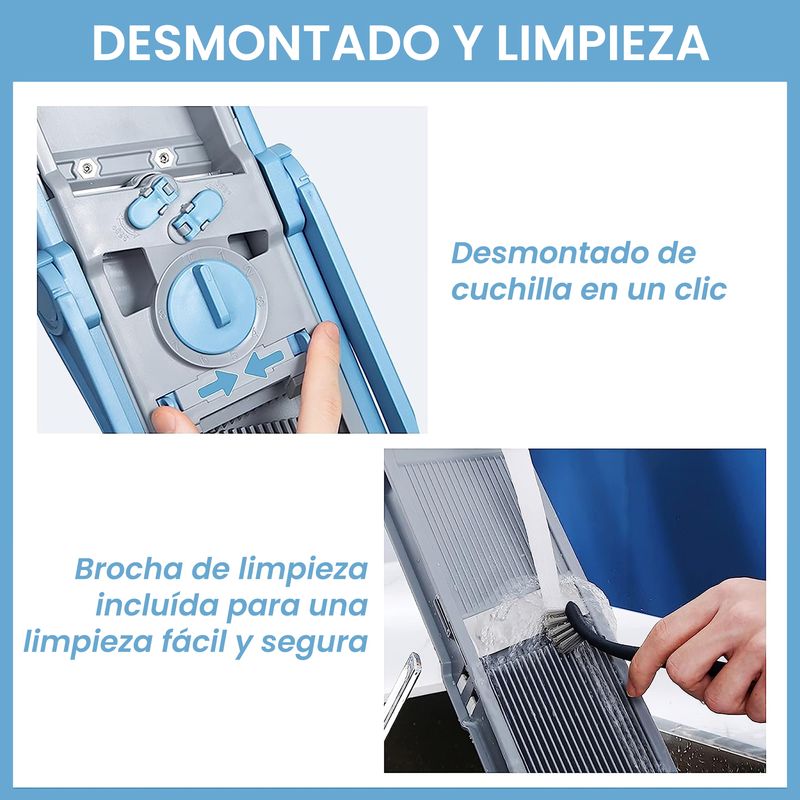 DESMONTADO Y LIMPIEZA

Desmontado de cuchilla en un clic

Brocha de limpieza incluída para una limpieza fácil y segura