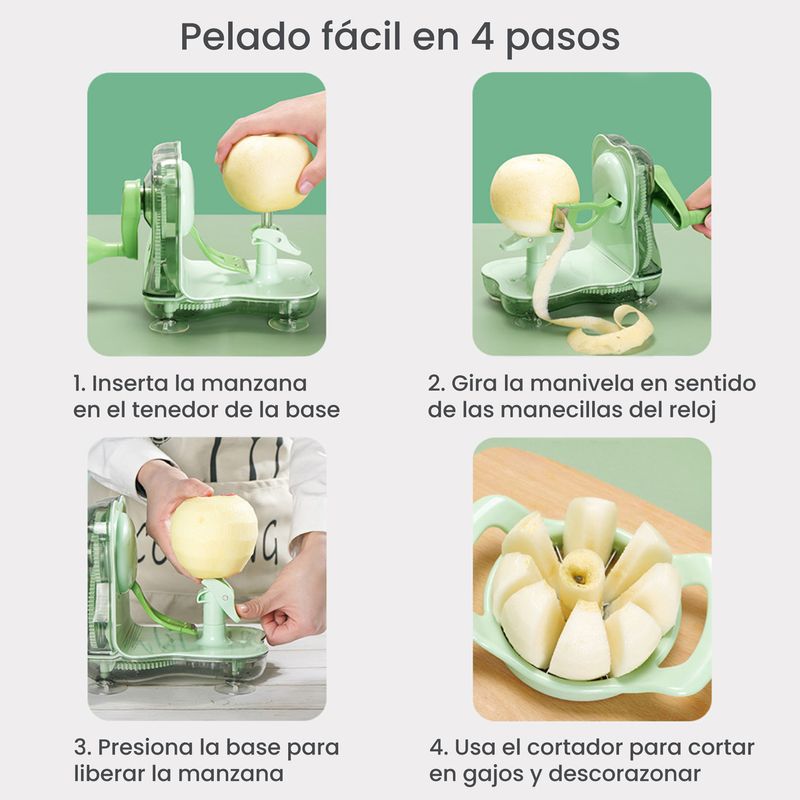 Pelado fácil en 4 pasos

1. Inserta la manzana en el tenedor de la base

2. Gira la manivela en sentido de las manecillas del reloj

3. Presiona la base para liberar la manzana

4. Usa el cortador para cortar en gajos y descorazonar