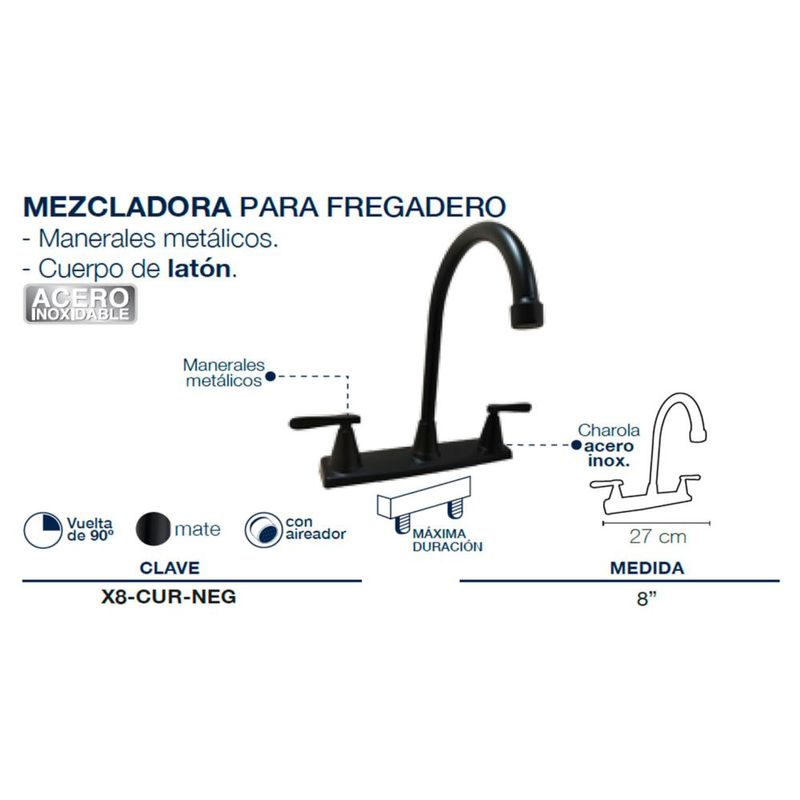 MEZCLADORA PARA FREGADERO
- Manerales metálicos.
- Cuerpo de latón.

ACERO INOXIDABLE

Manerales metálicos

Charola acero inox.

27 cm

Vuelta de 90º

mate

con aireador

MÁXIMA DURACIÓN

| CLAVE | MEDIDA |
|---|---|
| X8-CUR-NEG | 8” |