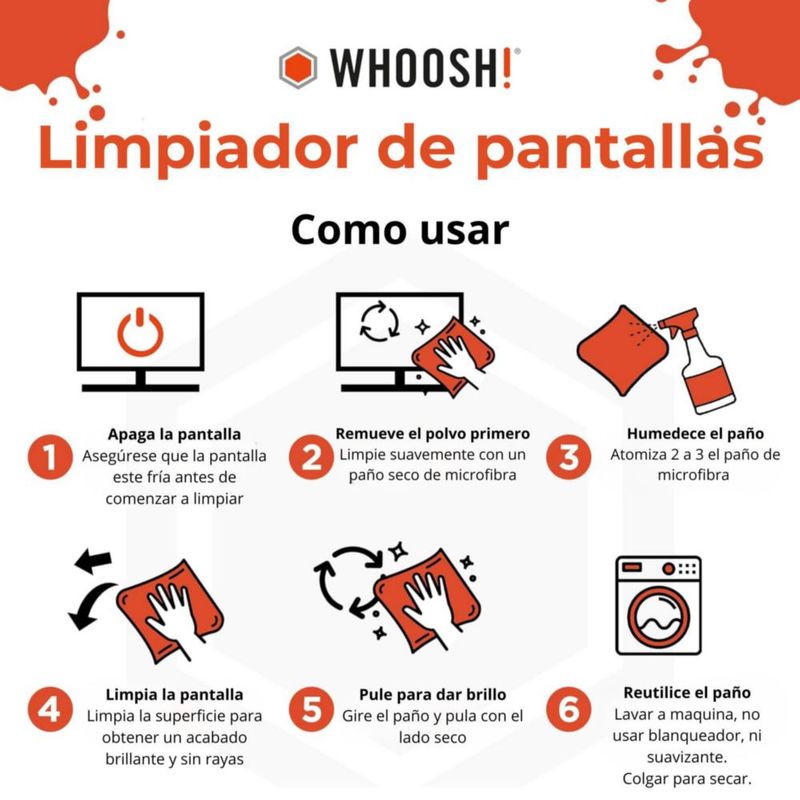 WHOOSH!®

Limpiador de pantallas

Como usar

1
Apaga la pantalla
Asegúrese que la pantalla este fría antes de comenzar a limpiar

2
Remueve el polvo primero
Limpie suavemente con un paño seco de microfibra

3
Humedece el paño
Atomiza 2 a 3 el paño de microfibra

4
Limpia la pantalla
Limpia la superficie para obtener un acabado brillante y sin rayas

5
Pule para dar brillo
Gire el paño y pula con el lado seco

6
Reutilice el paño
Lavar a maquina, no usar blanqueador, ni suavizante.
Colgar para secar.