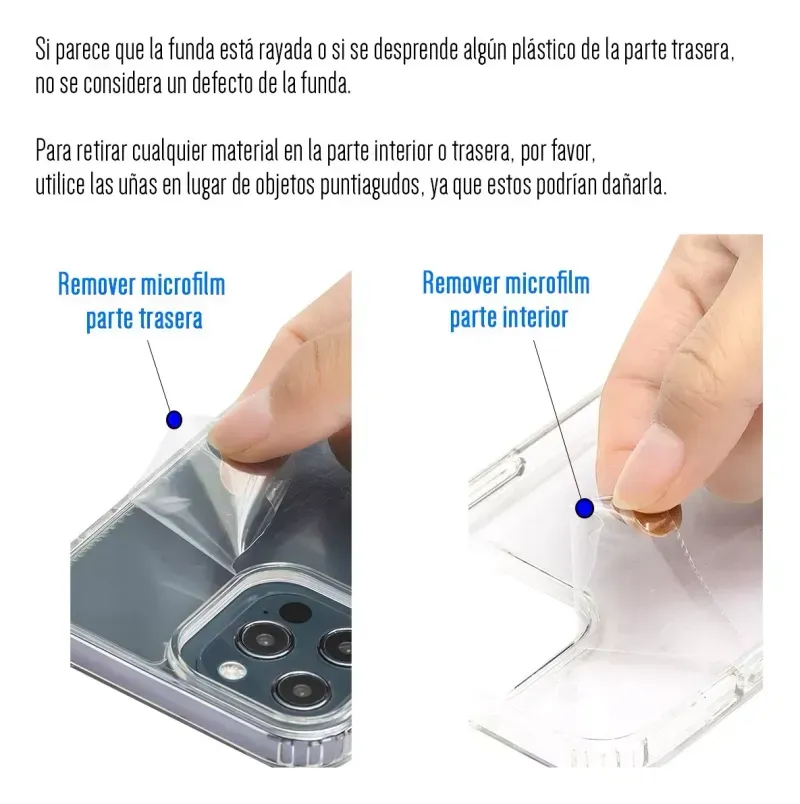 Si parece que la funda está rayada o si se desprende algún plástico de la parte trasera, no se considera un defecto de la funda.

Para retirar cualquier material en la parte interior o trasera, por favor, utilice las uñas en lugar de objetos puntiagudos, ya que estos podrían dañarla.

Remover microfilm parte trasera

Remover microfilm parte interior