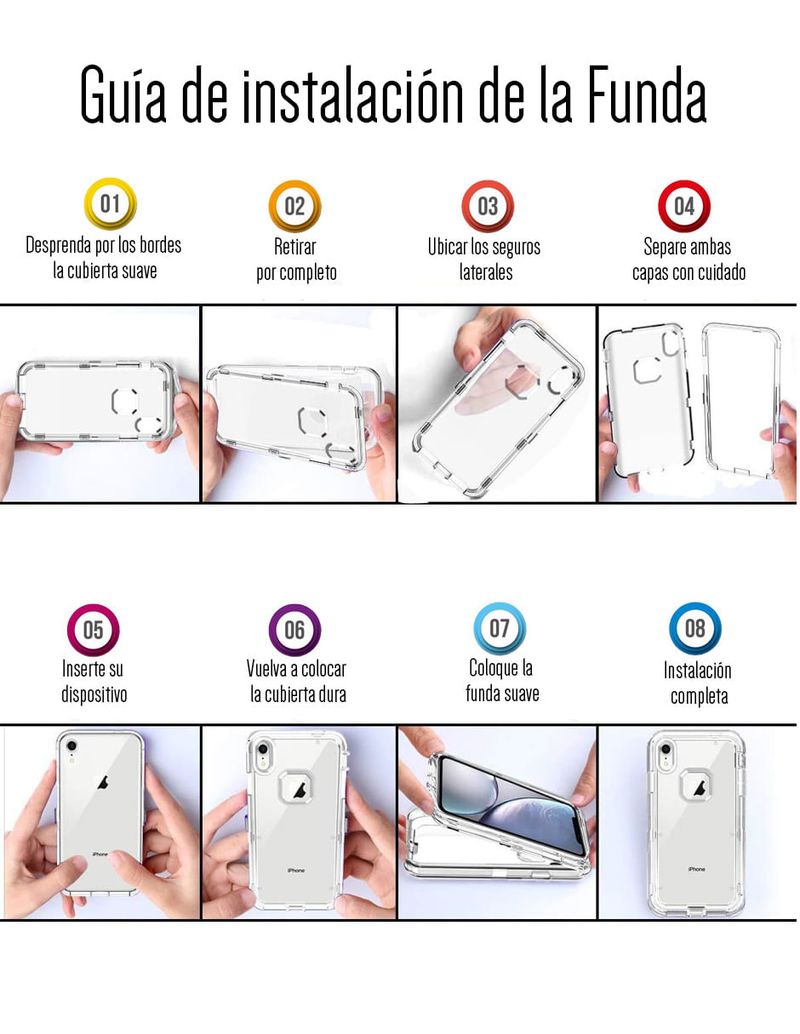 Guía de instalación de la Funda

01
Desprenda por los bordes la cubierta suave

02
Retirar por completo

03
Ubicar los seguros laterales

04
Separe ambas capas con cuidado

05
Inserte su dispositivo

06
Vuelva a colocar la cubierta dura

07
Coloque la funda suave

08
Instalación completa

iPhone

iPhone

iPhone