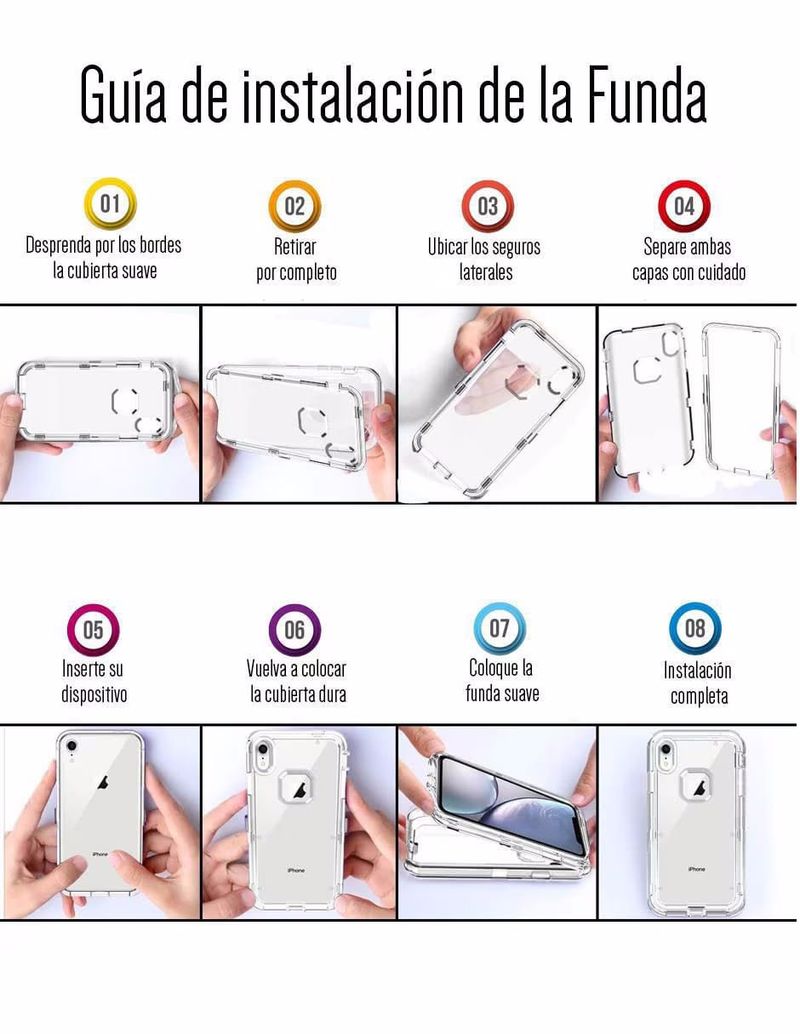 Guía de instalación de la Funda

01
Desprenda por los bordes la cubierta suave

02
Retirar por completo

03
Ubicar los seguros laterales

04
Separe ambas capas con cuidado

05
Inserte su dispositivo

06
Vuelva a colocar la cubierta dura

07
Coloque la funda suave

08
Instalación completa

iPhone

iPhone

iPhone