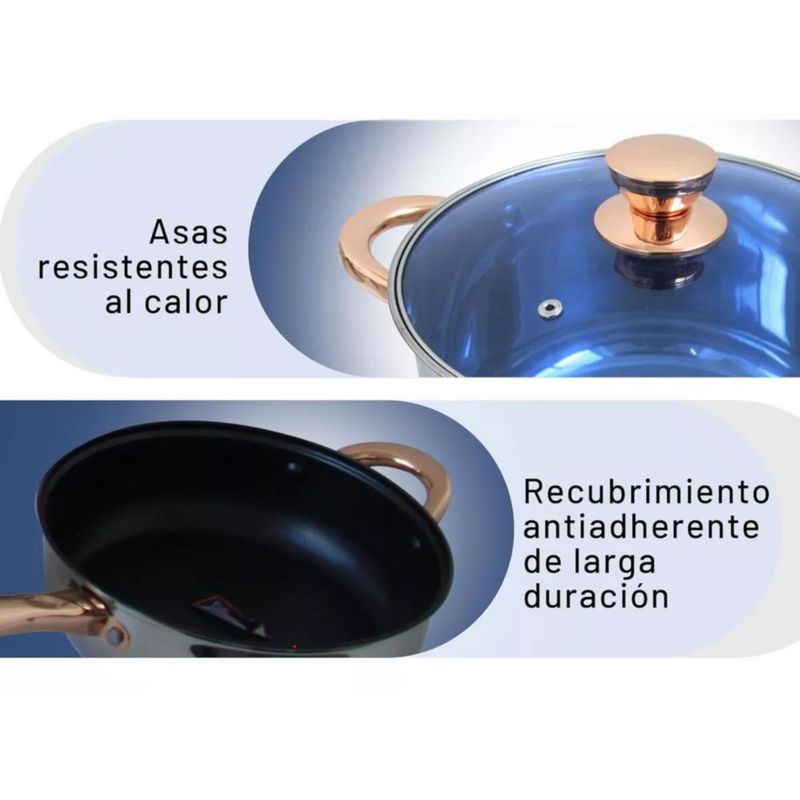 Asas resistentes al calor

Recubrimiento antiadherente de larga duración