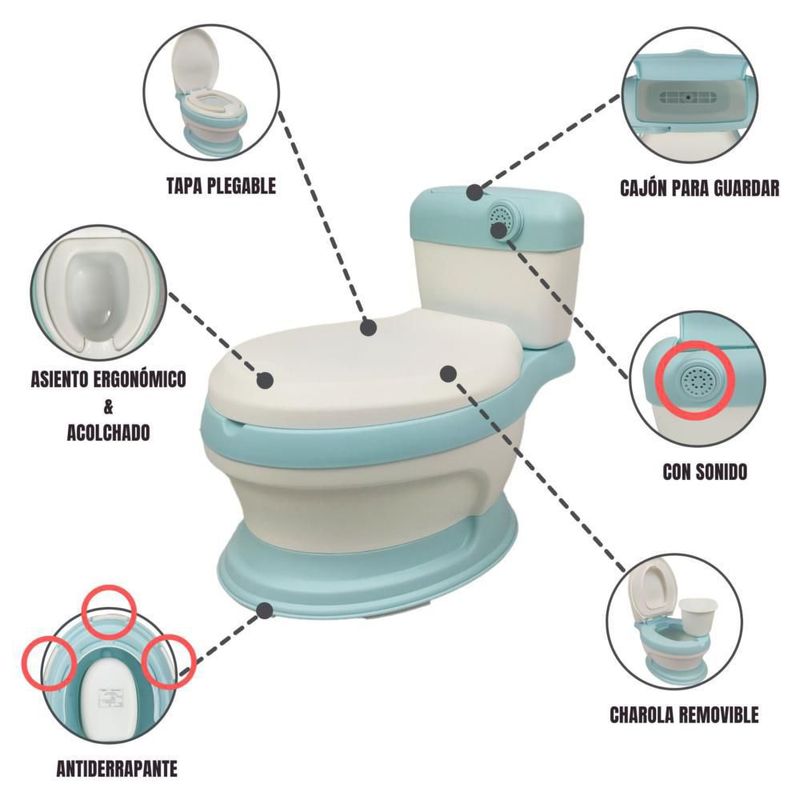 TAPA PLEGABLE

CAJÓN PARA GUARDAR

ASIENTO ERGONÓMICO
&
ACOLCHADO

CON SONIDO

CHAROLA REMOVIBLE

ANTIDERRAPANTE