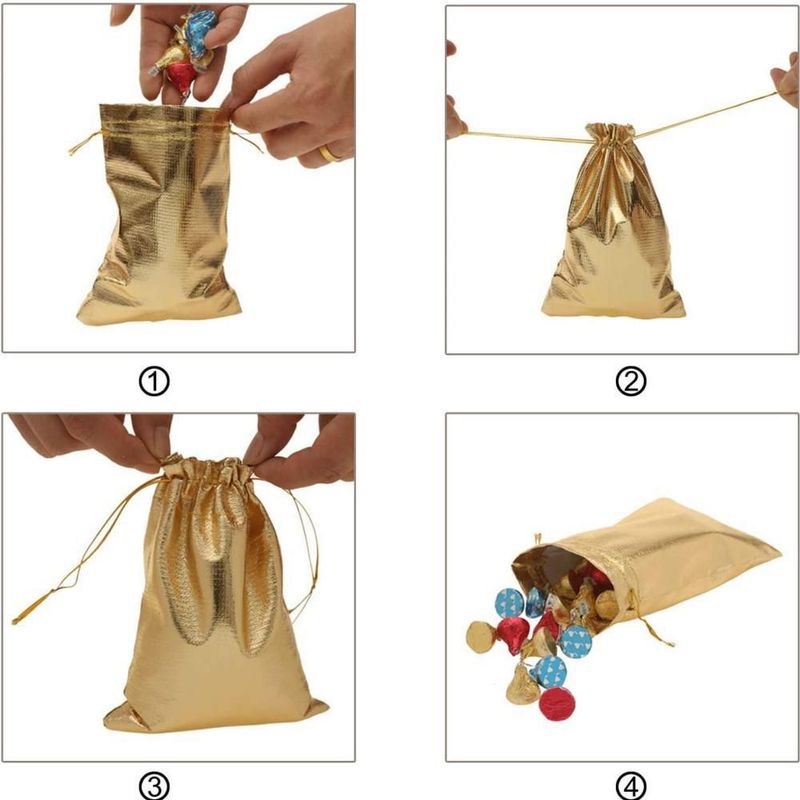 ①

②

③

④