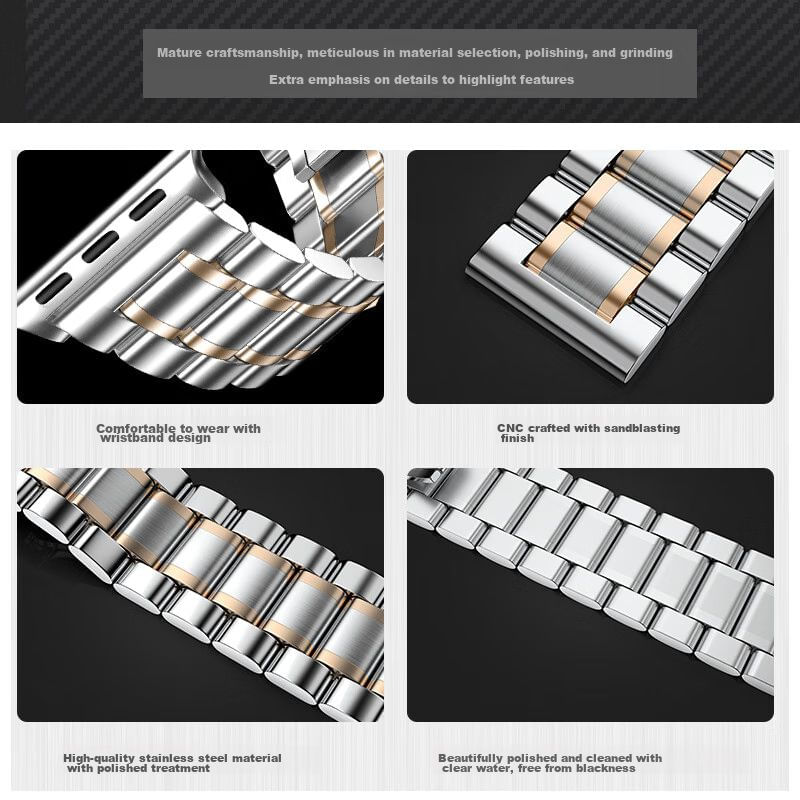 Mature craftsmanship, meticulous in material selection, polishing, and grinding

Extra emphasis on details to highlight features

Comfortable to wear with wristband design

CNC crafted with sandblasting finish

High-quality stainless steel material with polished treatment

Beautifully polished and cleaned with clear water, free from blackness