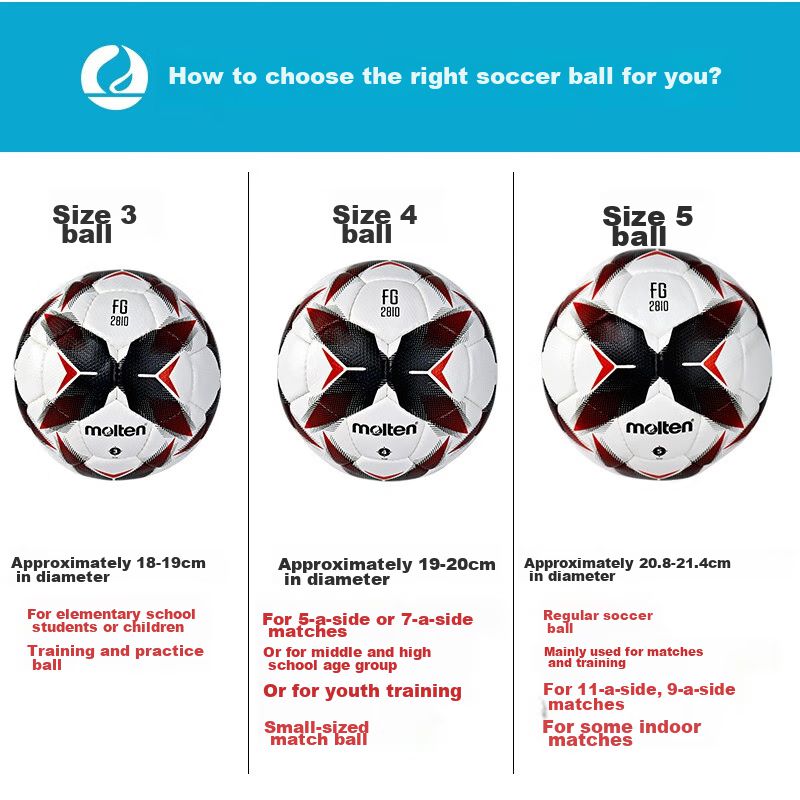 How to choose the right soccer ball for you?

Size 3 ball

FG 2810

molten

3

Approximately 18-19cm in diameter

For elementary school students or children

Training and practice ball

Size 4 ball

FG 2810

molten

4

Approximately 19-20cm in diameter

For 5-a-side or 7-a-side matches

Or for middle and high school age group

Or for youth training

Small-sized match ball

Size 5 ball

FG 2810

molten

5

Approximately 20.8-21.4cm in diameter

Regular soccer ball

Mainly used for matches and training

For 11-a-side, 9-a-side matches

For some indoor matches