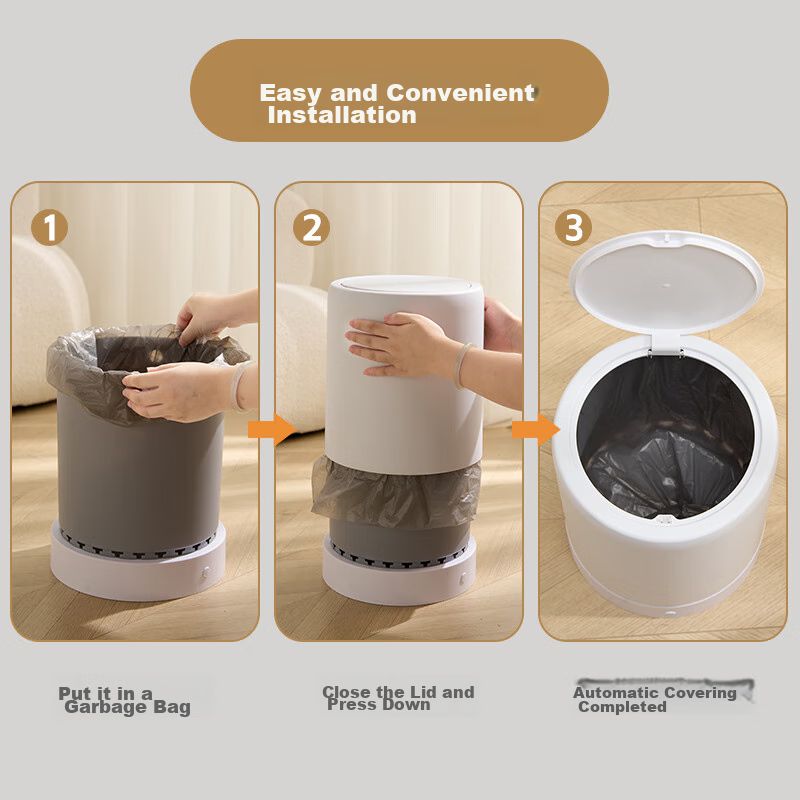 Easy and Convenient Installation

1

2

3

Put it in a Garbage Bag

Close the Lid and Press Down

Automatic Covering Completed